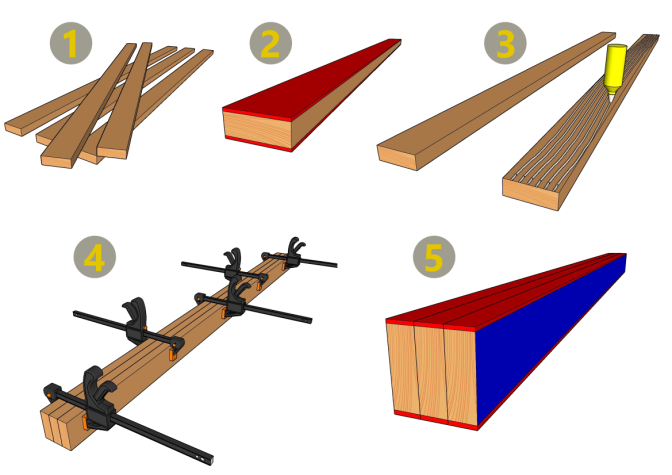 1

2

3

4

5