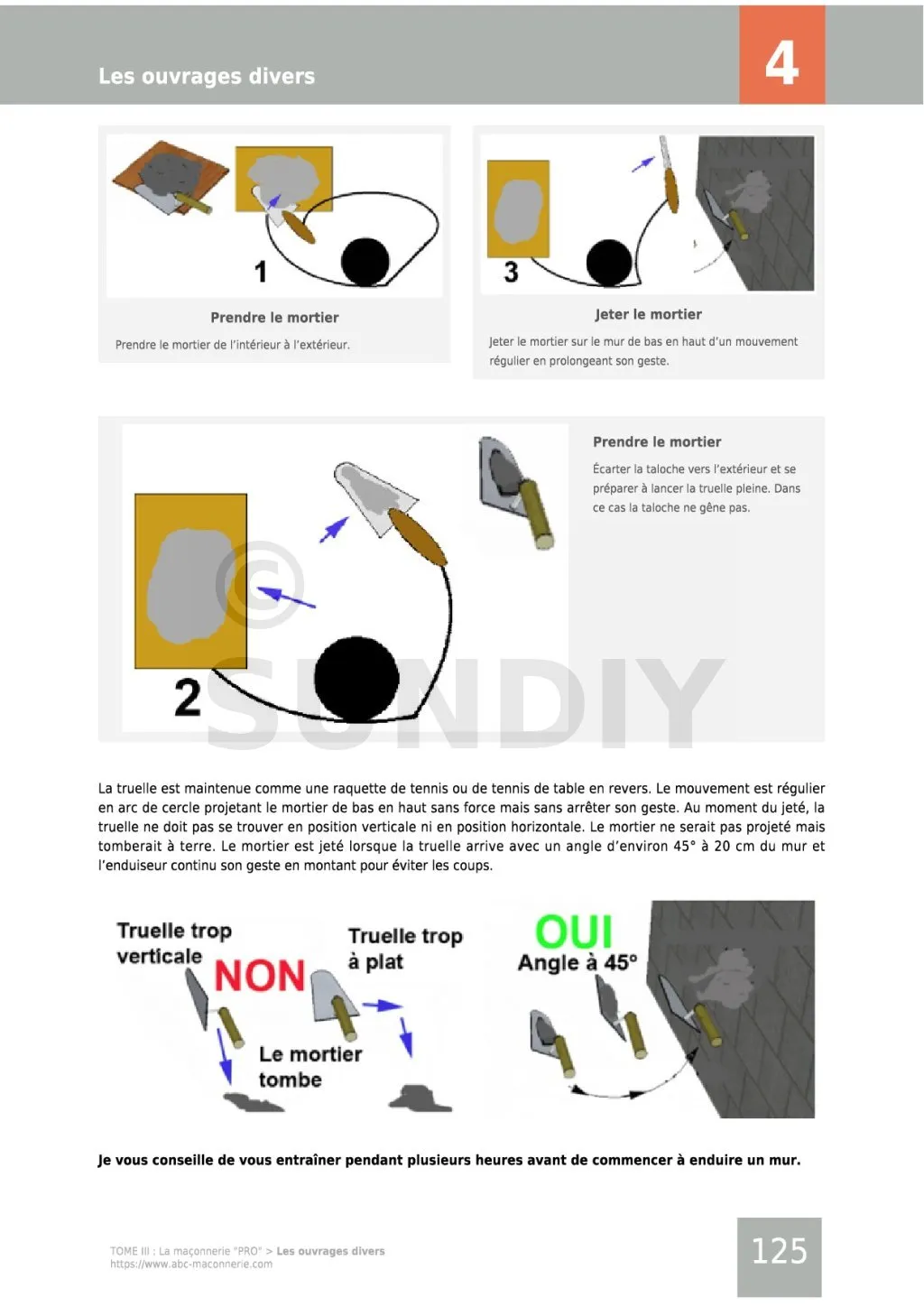 Les ouvrages divers

4

1

Prendre le mortier

Prendre le mortier de l'intérieur à l'extérieur.

3

Jeter le mortier

Jeter le mortier sur le mur de bas en haut d'un mouvement régulier en prolongeant son geste.

2

©
SUNDIY

Prendre le mortier

Écarter la taloche vers l'extérieur et se préparer à lancer la truelle pleine. Dans ce cas la taloche ne gêne pas.

La truelle est maintenue comme une raquette de tennis ou de tennis de table en revers. Le mouvement est régulier en arc de cercle projetant le mortier de bas en haut sans force mais sans arrêter son geste. Au moment du jeté, la truelle ne doit pas se trouver en position verticale ni en position horizontale. Le mortier ne serait pas projeté mais tomberait à terre. Le mortier est jeté lorsque la truelle arrive avec un angle d'environ 45° à 20 cm du mur et l'enduiseur continu son geste en montant pour éviter les coups.

Truelle trop verticale

NON

Truelle trop à plat

Le mortier tombe

OUI

Angle à 45°

Je vous conseille de vous entraîner pendant plusieurs heures avant de commencer à enduire un mur.

TOME III : La maçonnerie "PRO" > Les ouvrages divers
https://www.abc-maconnerie.com

125