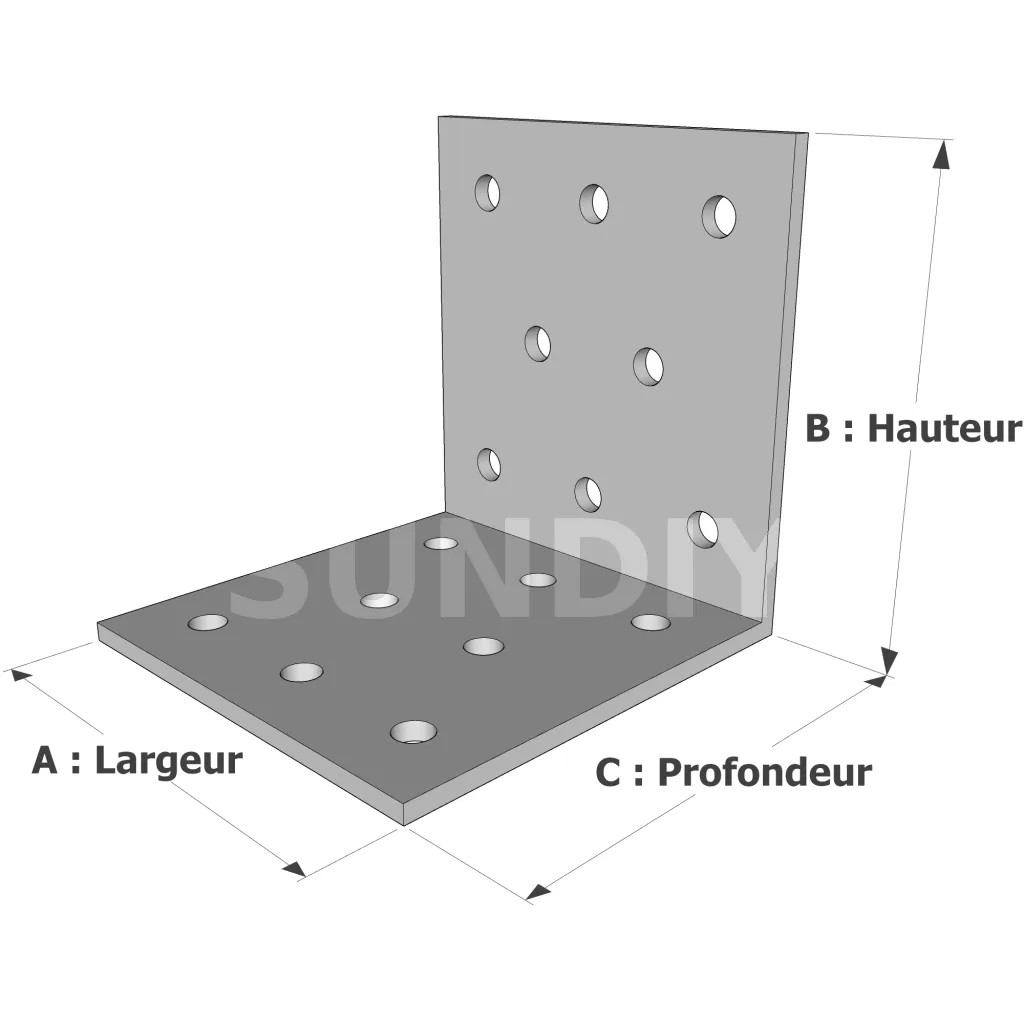 B : Hauteur

SUNDIY

A : Largeur

C : Profondeur