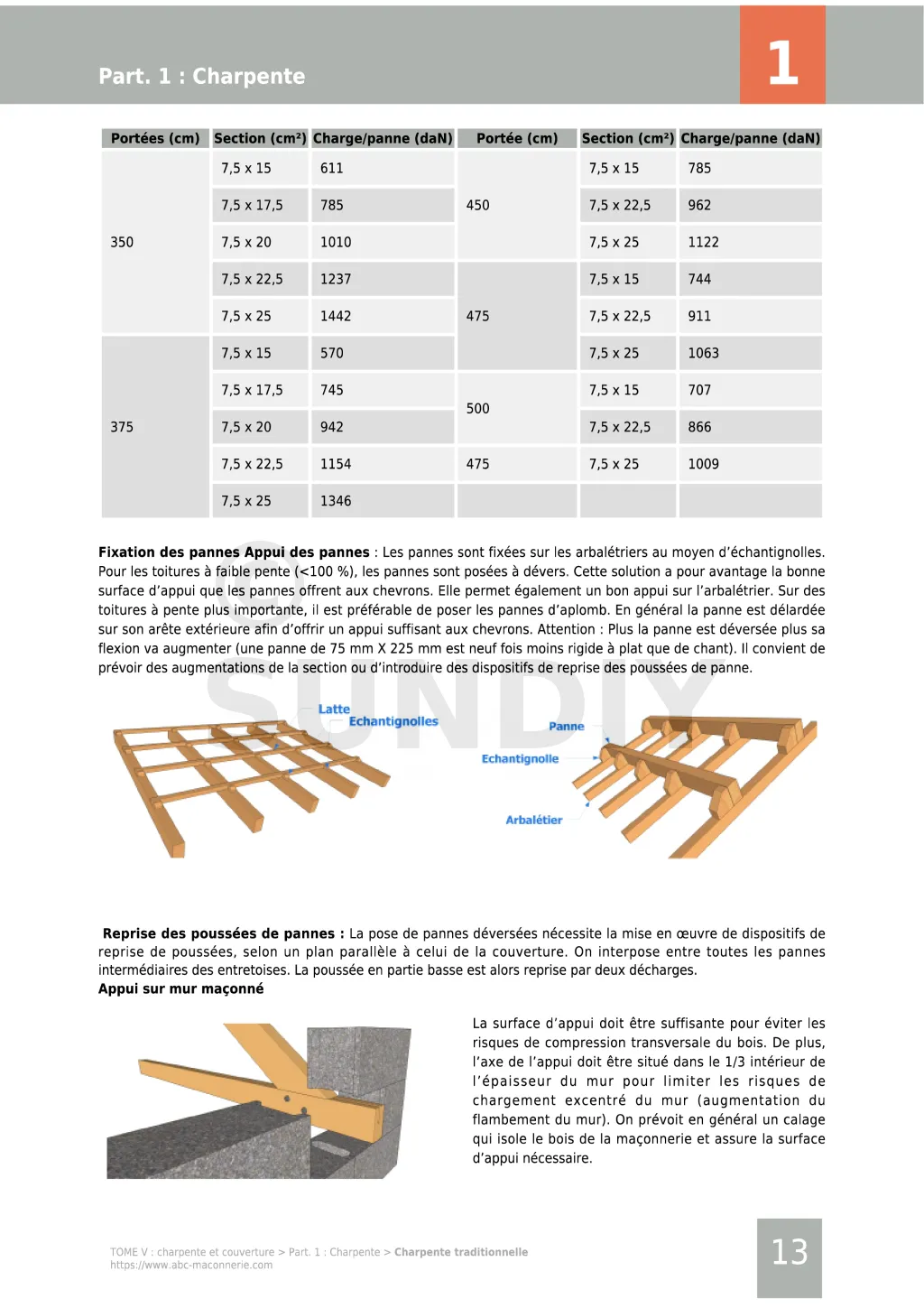 Part. 1 : Charpente

1

| Portées (cm) | Section (cm²) | Charge/panne (daN) | Portée (cm) | Section (cm²) | Charge/panne (daN) |
|---|---|---|---|---|---|
| 350 | 7,5 x 15 | 611 | 450 | 7,5 x 15 | 785 |
| | 7,5 x 17,5 | 785 | | 7,5 x 22,5 | 962 |
| | 7,5 x 20 | 1010 | | 7,5 x 25 | 1122 |
| | 7,5 x 22,5 | 1237 | 475 | 7,5 x 15 | 744 |
| | 7,5 x 25 | 1442 | | 7,5 x 22,5 | 911 |
| 375 | 7,5 x 15 | 570 | | 7,5 x 25 | 1063 |
| | 7,5 x 17,5 | 745 | 500 | 7,5 x 15 | 707 |
| | 7,5 x 20 | 942 | | 7,5 x 22,5 | 866 |
| | 7,5 x 22,5 | 1154 | 475 | 7,5 x 25 | 1009 |
| | 7,5 x 25 | 1346 | | | |

**Fixation des pannes Appui des pannes** : Les pannes sont fixées sur les arbalétriers au moyen d'échantignolles. Pour les toitures à faible pente (<100 %), les pannes sont posées à dévers. Cette solution a pour avantage la bonne surface d'appui que les pannes offrent aux chevrons. Elle permet également un bon appui sur l'arbalétrier. Sur des toitures à pente plus importante, il est préférable de poser les pannes d'aplomb. En général la panne est délardée sur son arête extérieure afin d'offrir un appui suffisant aux chevrons. Attention : Plus la panne est déversée plus sa flexion va augmenter (une panne de 75 mm X 225 mm est neuf fois moins rigide à plat que de chant). Il convient de prévoir des augmentations de la section ou d'introduire des dispositifs de reprise des poussées de panne.

SUNDIY

Latte
Echantignolles
Panne
Echantignolle
Arbalétier

**Reprise des poussées de pannes :** La pose de pannes déversées nécessite la mise en œuvre de dispositifs de reprise de poussées, selon un plan parallèle à celui de la couverture. On interpose entre toutes les pannes intermédiaires des entretoises. La poussée en partie basse est alors reprise par deux décharges.
**Appui sur mur maçonné**

La surface d'appui doit être suffisante pour éviter les risques de compression transversale du bois. De plus, l'axe de l'appui doit être situé dans le 1/3 intérieur de l'épaisseur du mur pour limiter les risques de chargement excentré du mur (augmentation du flambement du mur). On prévoit en général un calage qui isole le bois de la maçonnerie et assure la surface d'appui nécessaire.

TOME V : charpente et couverture > Part. 1 : Charpente > **Charpente traditionnelle**
https://www.abc-maconnerie.com

13