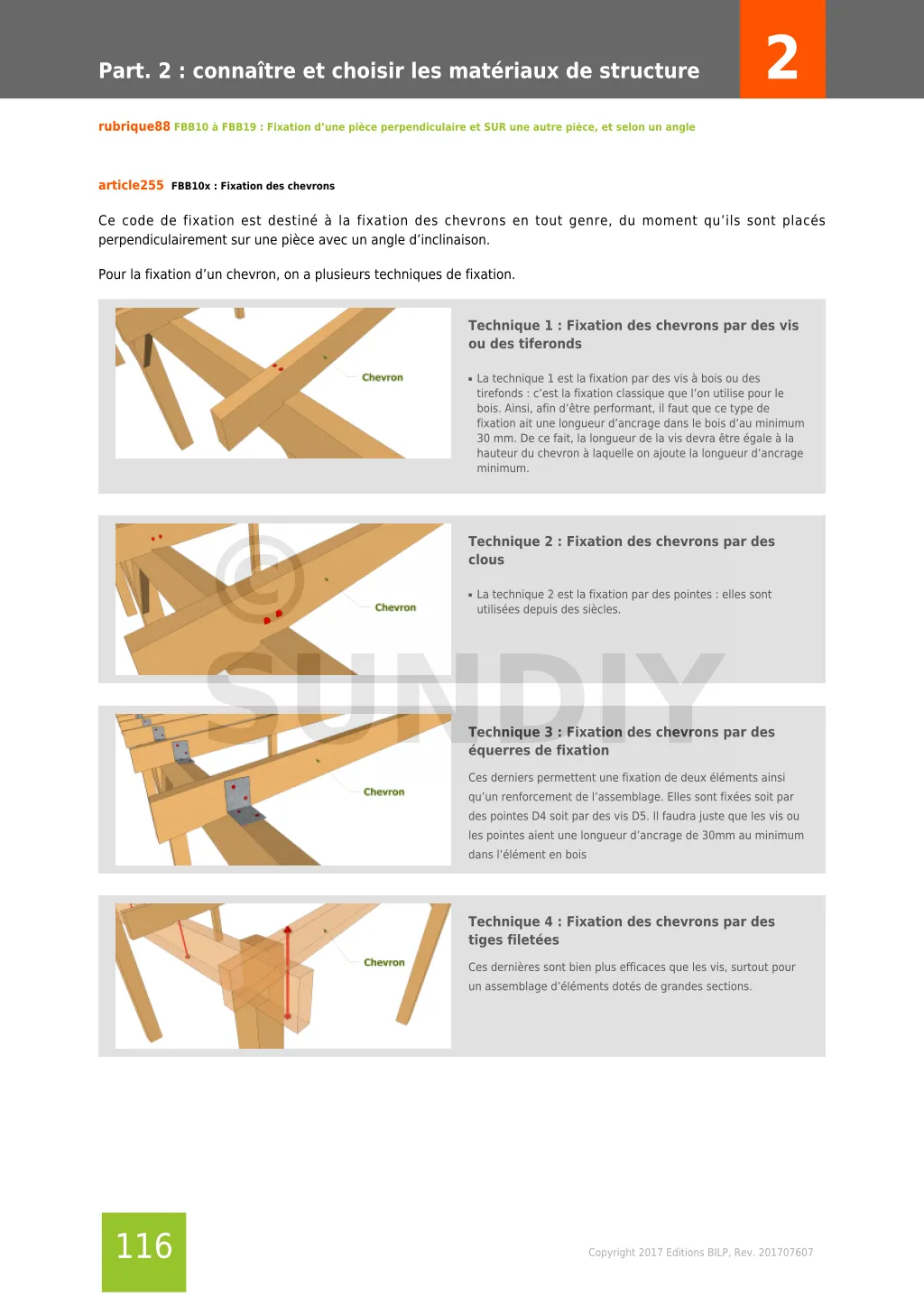 Part. 2 : connaître et choisir les matériaux de structure

2

rubrique88 FBB10 à FBB19 : Fixation d'une pièce perpendiculaire et SUR une autre pièce, et selon un angle

article255 FBB10x : Fixation des chevrons

Ce code de fixation est destiné à la fixation des chevrons en tout genre, du moment qu'ils sont placés perpendiculairement sur une pièce avec un angle d'inclinaison.

Pour la fixation d'un chevron, on a plusieurs techniques de fixation.

Chevron

Technique 1 : Fixation des chevrons par des vis ou des tiferonds

▪ La technique 1 est la fixation par des vis à bois ou des tirefonds : c'est la fixation classique que l'on utilise pour le bois. Ainsi, afin d'être performant, il faut que ce type de fixation ait une longueur d'ancrage dans le bois d'au minimum 30 mm. De ce fait, la longueur de la vis devra être égale à la hauteur du chevron à laquelle on ajoute la longueur d'ancrage minimum.

Chevron

Technique 2 : Fixation des chevrons par des clous

▪ La technique 2 est la fixation par des pointes : elles sont utilisées depuis des siècles.

©
SUNDIY

Chevron

Technique 3 : Fixation des chevrons par des équerres de fixation

Ces derniers permettent une fixation de deux éléments ainsi qu'un renforcement de l'assemblage. Elles sont fixées soit par des pointes D4 soit par des vis D5. Il faudra juste que les vis ou les pointes aient une longueur d'ancrage de 30mm au minimum dans l'élément en bois

Chevron

Technique 4 : Fixation des chevrons par des tiges filetées

Ces dernières sont bien plus efficaces que les vis, surtout pour un assemblage d'éléments dotés de grandes sections.

116

Copyright 2017 Editions BILP, Rev. 201707607